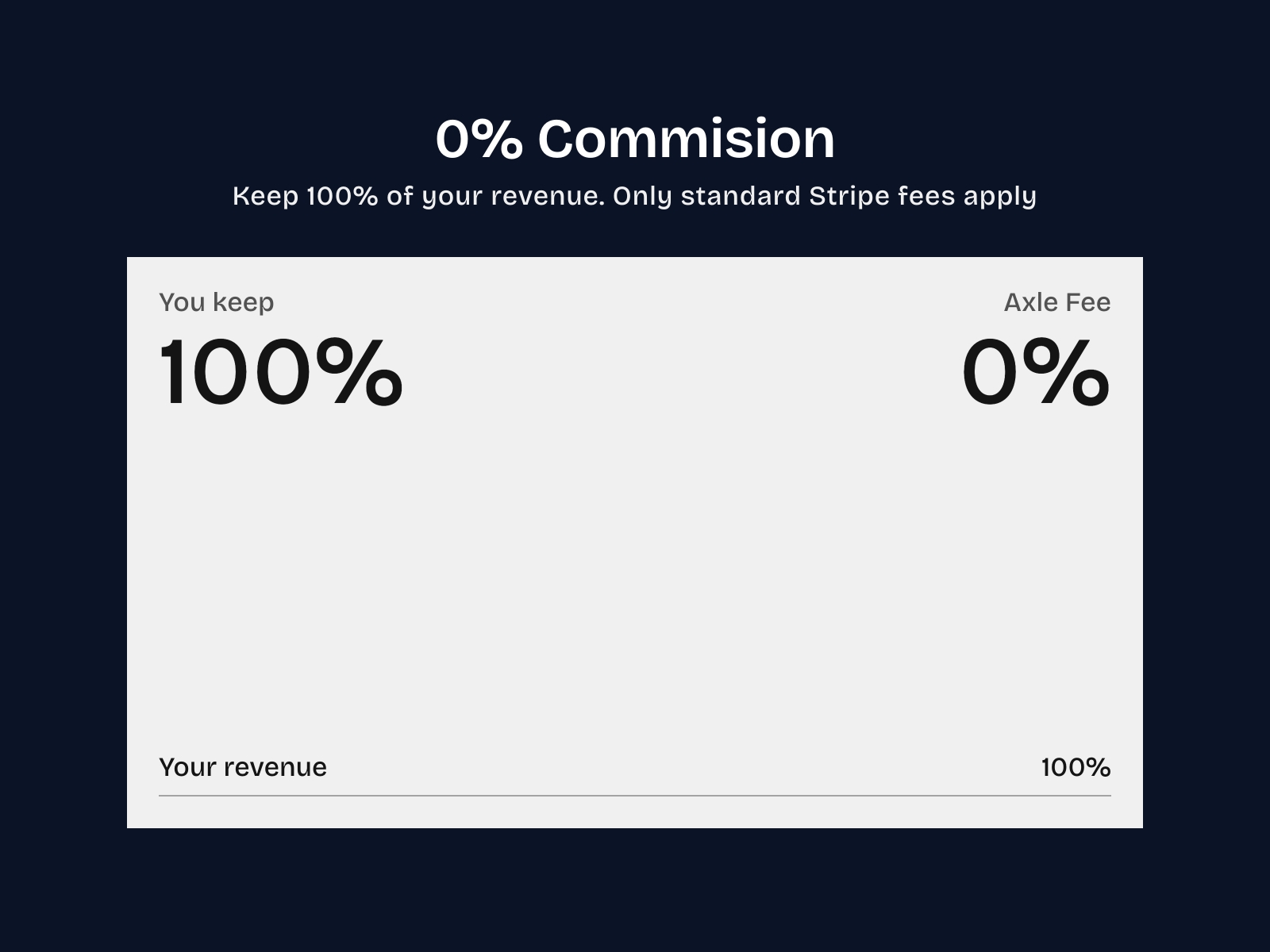 0% Commision

Keep 100% of your revenue. Only standard Stripe fees apply

You keep

100%

Axle Fee

0%

Your revenue

100%